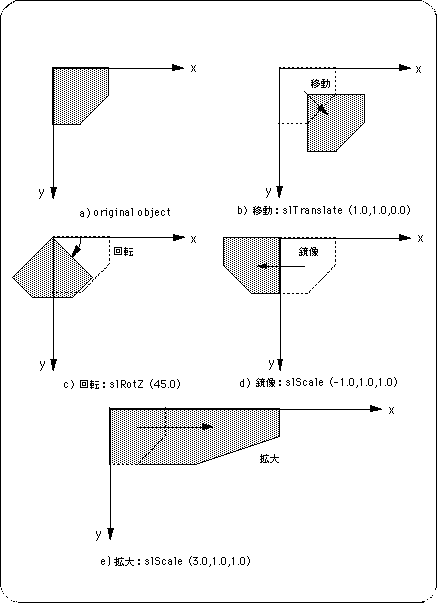 x
y
a) original object

x
移動
y
b) 移動 : slTranslate (1.0,1.0,0.0)

x
回転
y
c) 回転 : slRotZ (45.0)

x
鏡像
y
d) 鏡像 : slScale (-1.0,1.0,1.0)

x
拡大
y
e) 拡大 : slScale (3.0,1.0,1.0)